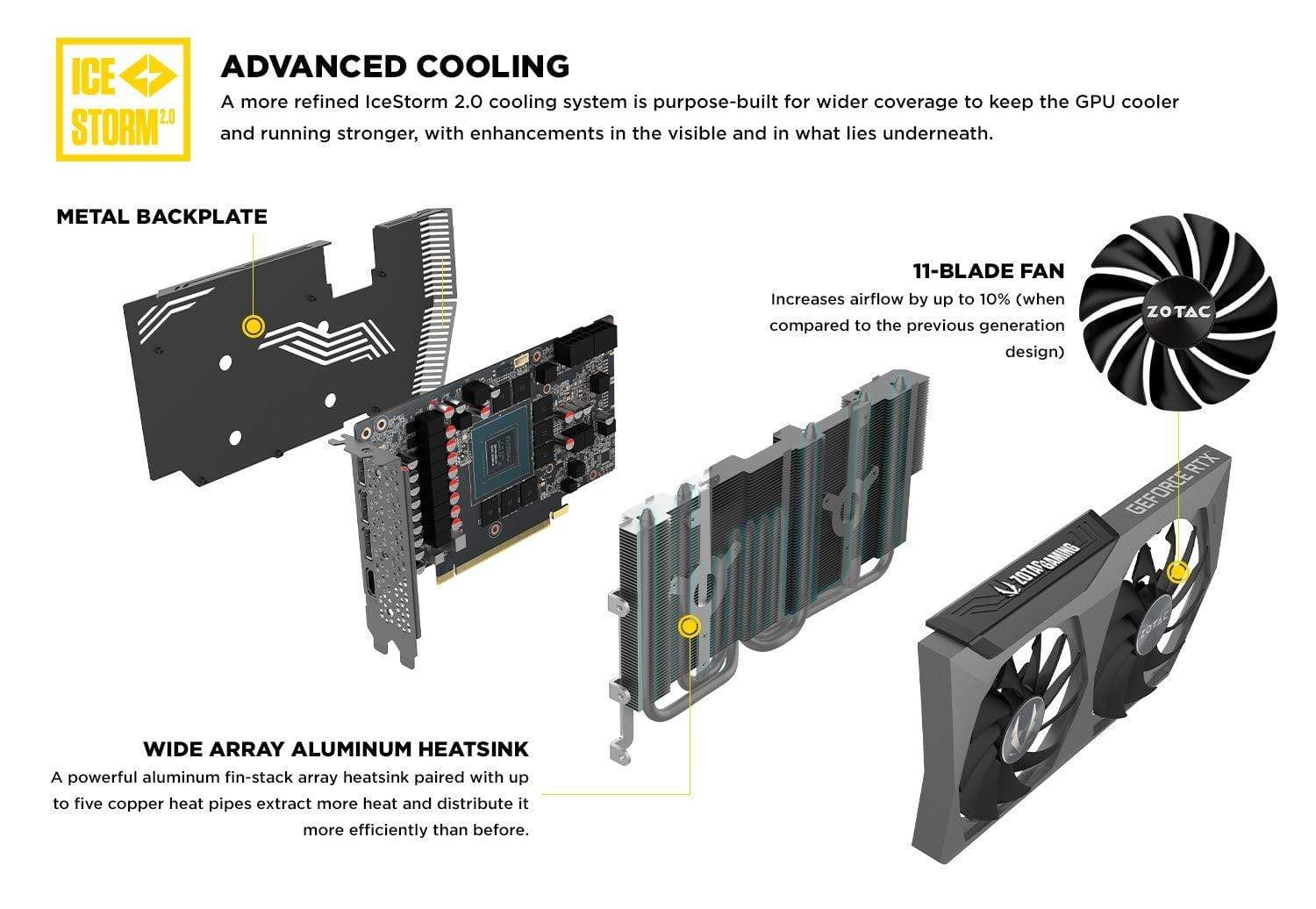 ICE STORM 2.0

ADVANCED COOLING

A more refined IceStorm 2.0 cooling system is purpose-built for wider coverage to keep the GPU cooler and running stronger, with enhancements in the visible and in what lies underneath.

METAL BACKPLATE

11-BLADE FAN

Increases airflow by up to 10% (when compared to the previous generation design)

ZOTAC

GEFORCE RTX

ZOTAC GAMING

ZOTAC

WIDE ARRAY ALUMINUM HEATSINK

A powerful aluminum fin-stack array heatsink paired with up to five copper heat pipes extract more heat and distribute it more efficiently than before.