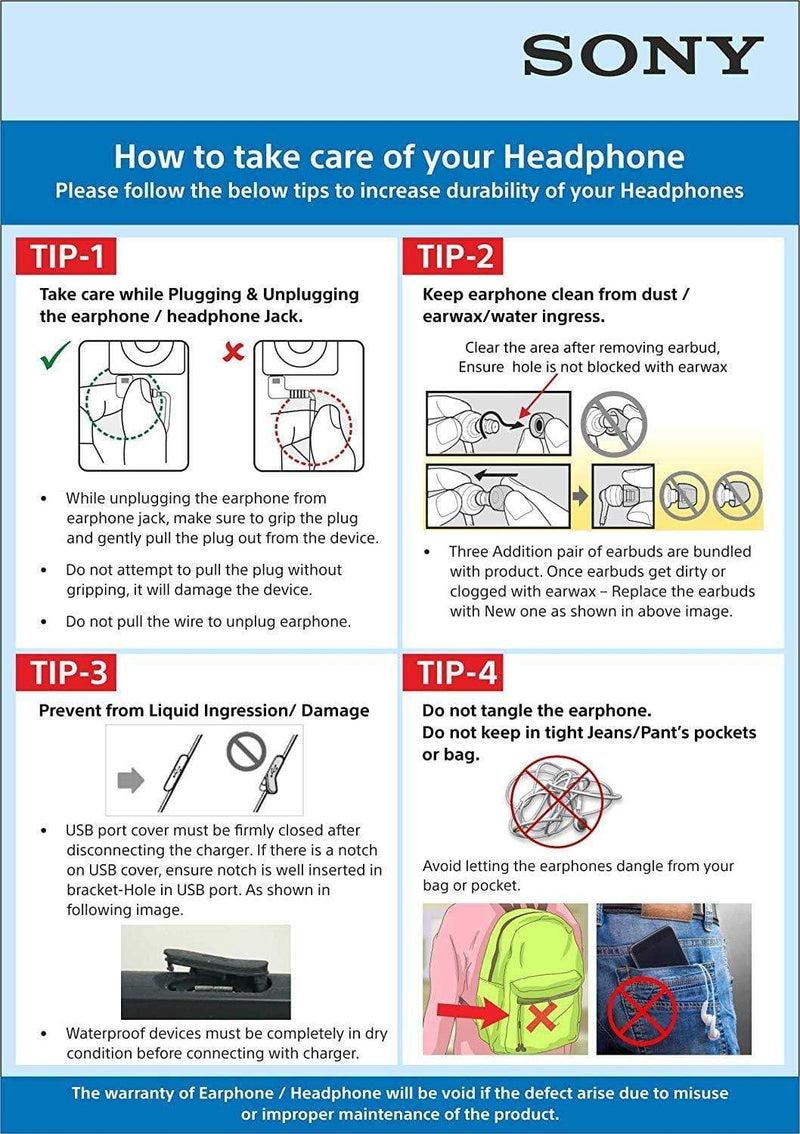 SONY

How to take care of your Headphone
Please follow the below tips to increase durability of your Headphones

TIP-1

Take care while Plugging & Unplugging the earphone / headphone Jack.

• While unplugging the earphone from earphone jack, make sure to grip the plug and gently pull the plug out from the device.

• Do not attempt to pull the plug without gripping, it will damage the device.

• Do not pull the wire to unplug earphone.

TIP-2

Keep earphone clean from dust / earwax/water ingress.

Clear the area after removing earbud, Ensure hole is not blocked with earwax

• Three Addition pair of earbuds are bundled with product. Once earbuds get dirty or clogged with earwax – Replace the earbuds with New one as shown in above image.

TIP-3

Prevent from Liquid Ingression/ Damage

• USB port cover must be firmly closed after disconnecting the charger. If there is a notch on USB cover, ensure notch is well inserted in bracket-Hole in USB port. As shown in following image.

• Waterproof devices must be completely in dry condition before connecting with charger.

TIP-4

Do not tangle the earphone.
Do not keep in tight Jeans/Pant's pockets or bag.

Avoid letting the earphones dangle from your bag or pocket.

The warranty of Earphone / Headphone will be void if the defect arise due to misuse or improper maintenance of the product.