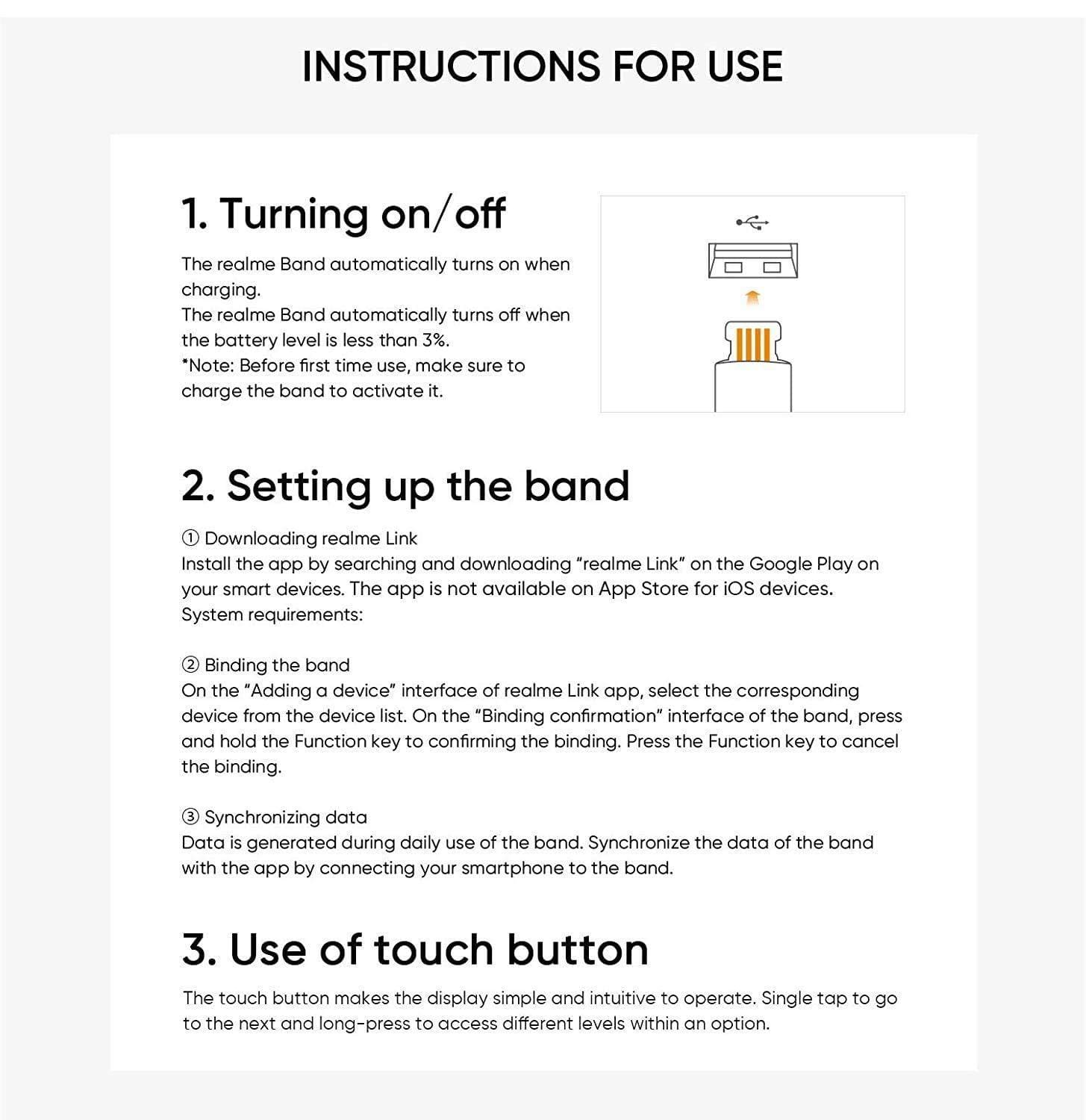 INSTRUCTIONS FOR USE

1. Turning on/off

The realme Band automatically turns on when charging.
The realme Band automatically turns off when the battery level is less than 3%.
*Note: Before first time use, make sure to charge the band to activate it.

2. Setting up the band

① Downloading realme Link
Install the app by searching and downloading "realme Link" on the Google Play on your smart devices. The app is not available on App Store for iOS devices.
System requirements:

② Binding the band
On the "Adding a device" interface of realme Link app, select the corresponding device from the device list. On the "Binding confirmation" interface of the band, press and hold the Function key to confirming the binding. Press the Function key to cancel the binding.

③ Synchronizing data
Data is generated during daily use of the band. Synchronize the data of the band with the app by connecting your smartphone to the band.

3. Use of touch button

The touch button makes the display simple and intuitive to operate. Single tap to go to the next and long-press to access different levels within an option.