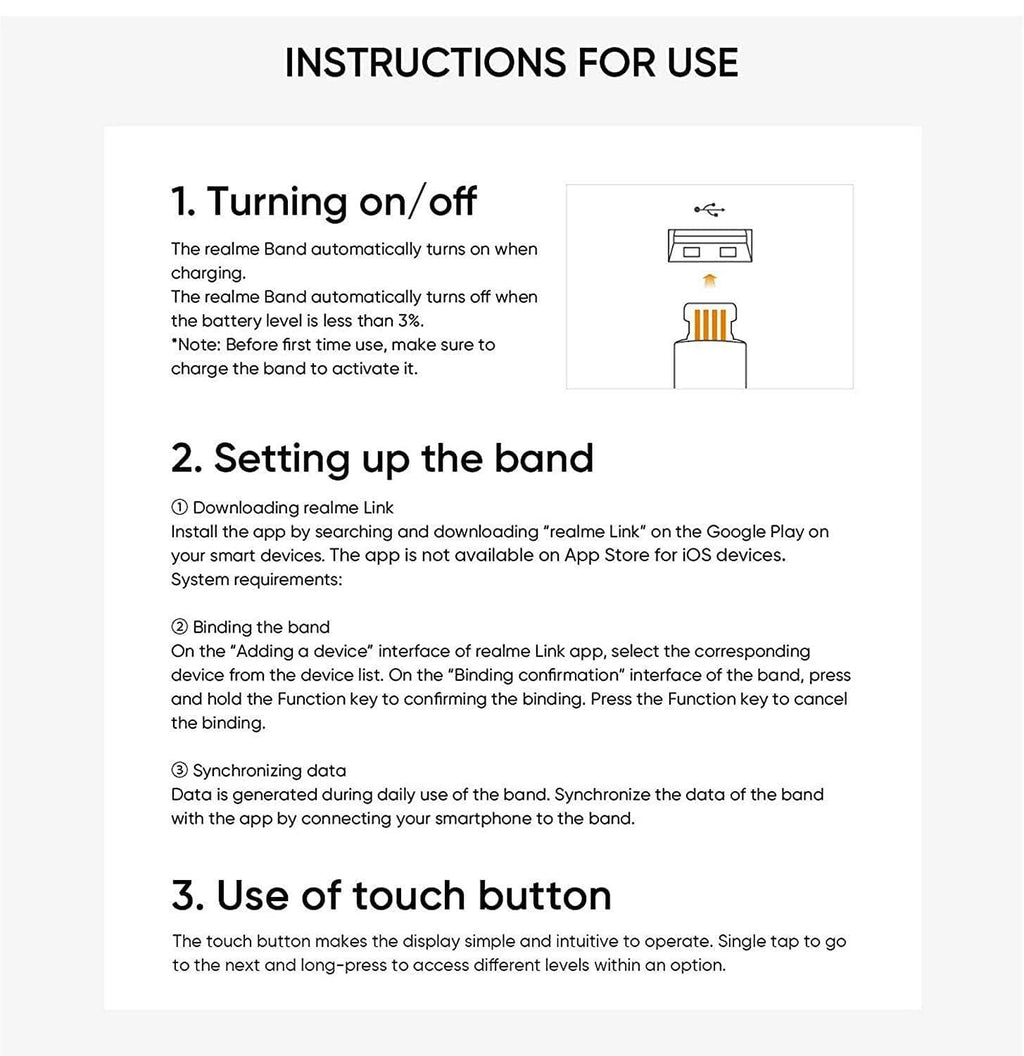 INSTRUCTIONS FOR USE

1. Turning on/off

The realme Band automatically turns on when charging.
The realme Band automatically turns off when the battery level is less than 3%.
*Note: Before first time use, make sure to charge the band to activate it.

2. Setting up the band

① Downloading realme Link
Install the app by searching and downloading "realme Link" on the Google Play on your smart devices. The app is not available on App Store for iOS devices.
System requirements:

② Binding the band
On the "Adding a device" interface of realme Link app, select the corresponding device from the device list. On the "Binding confirmation" interface of the band, press and hold the Function key to confirming the binding. Press the Function key to cancel the binding.

③ Synchronizing data
Data is generated during daily use of the band. Synchronize the data of the band with the app by connecting your smartphone to the band.

3. Use of touch button

The touch button makes the display simple and intuitive to operate. Single tap to go to the next and long-press to access different levels within an option.