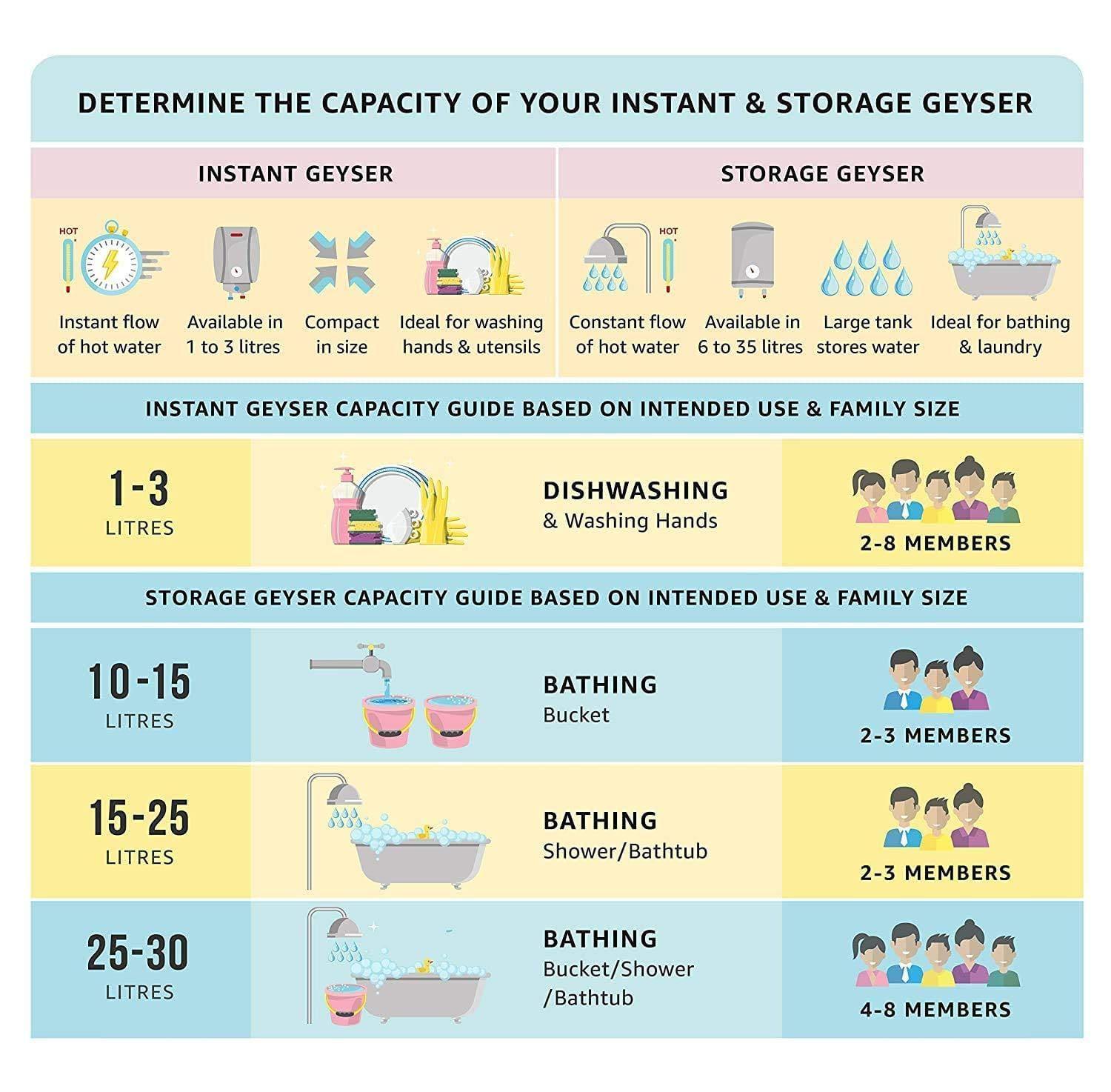 DETERMINE THE CAPACITY OF YOUR INSTANT & STORAGE GEYSER

INSTANT GEYSER

HOT

Instant flow of hot water

Available in 1 to 3 litres

Compact in size

Ideal for washing hands & utensils

STORAGE GEYSER

HOT

Constant flow of hot water

Available in 6 to 35 litres

Large tank stores water

Ideal for bathing & laundry

INSTANT GEYSER CAPACITY GUIDE BASED ON INTENDED USE & FAMILY SIZE

1-3 LITRES

DISHWASHING
& Washing Hands

2-8 MEMBERS

STORAGE GEYSER CAPACITY GUIDE BASED ON INTENDED USE & FAMILY SIZE

10-15 LITRES

BATHING
Bucket

2-3 MEMBERS

15-25 LITRES

BATHING
Shower/Bathtub

2-3 MEMBERS

25-30 LITRES

BATHING
Bucket/Shower /Bathtub

4-8 MEMBERS