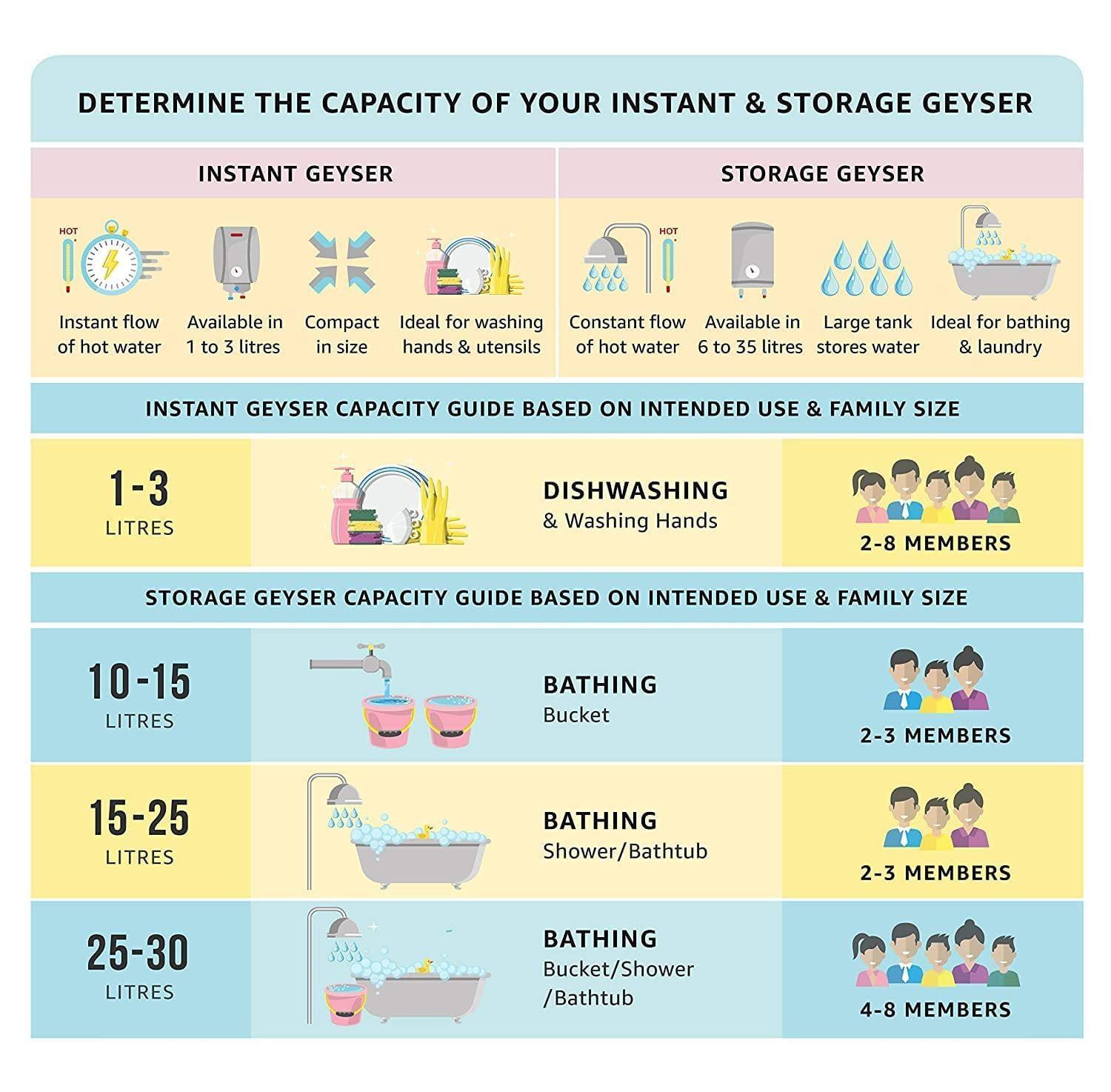 DETERMINE THE CAPACITY OF YOUR INSTANT & STORAGE GEYSER

INSTANT GEYSER

HOT

Instant flow of hot water

Available in 1 to 3 litres

Compact in size

Ideal for washing hands & utensils

STORAGE GEYSER

HOT

Constant flow of hot water

Available in 6 to 35 litres

Large tank stores water

Ideal for bathing & laundry

INSTANT GEYSER CAPACITY GUIDE BASED ON INTENDED USE & FAMILY SIZE

1-3 LITRES

DISHWASHING & Washing Hands

2-8 MEMBERS

STORAGE GEYSER CAPACITY GUIDE BASED ON INTENDED USE & FAMILY SIZE

10-15 LITRES

BATHING Bucket

2-3 MEMBERS

15-25 LITRES

BATHING Shower/Bathtub

2-3 MEMBERS

25-30 LITRES

BATHING Bucket/Shower /Bathtub

4-8 MEMBERS