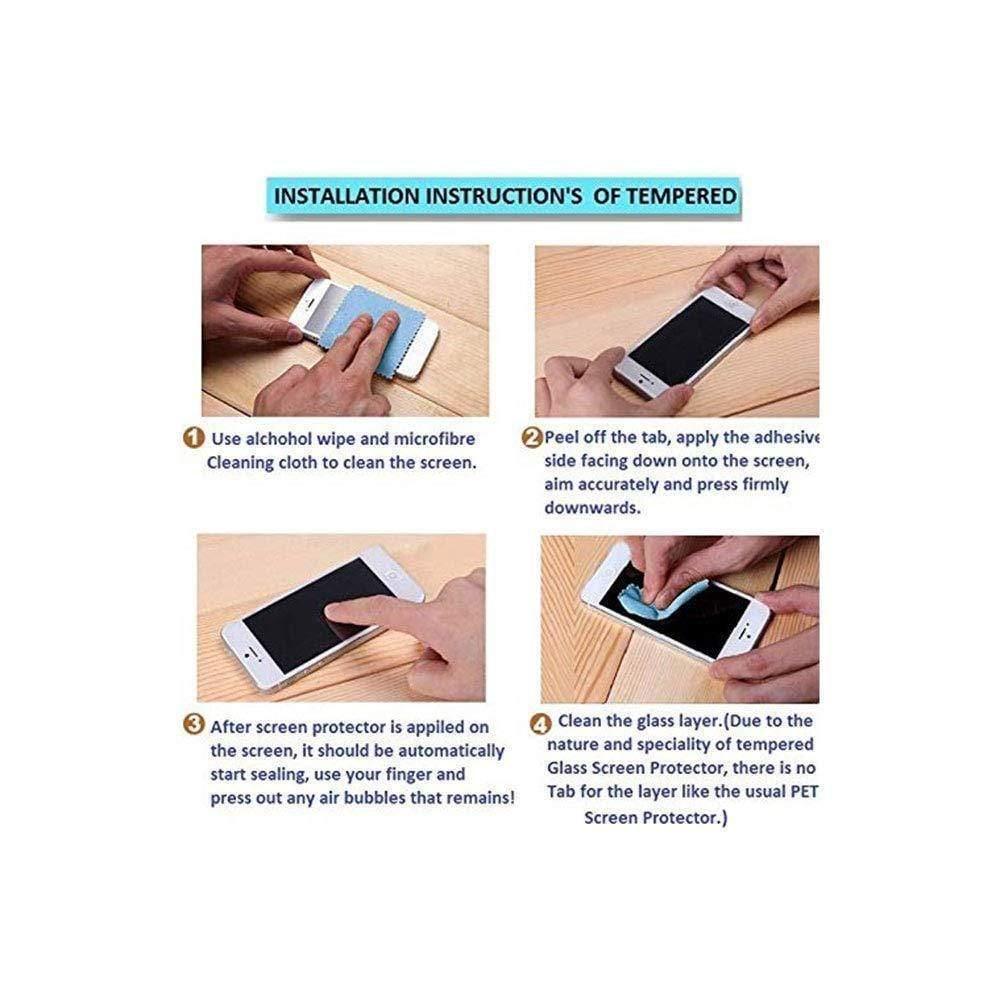 INSTALLATION INSTRUCTION'S OF TEMPERED

1 Use alchohol wipe and microfibre Cleaning cloth to clean the screen.

2 Peel off the tab, apply the adhesive side facing down onto the screen, aim accurately and press firmly downwards.

3 After screen protector is appiled on the screen, it should be automatically start sealing, use your finger and press out any air bubbles that remains!

4 Clean the glass layer.(Due to the nature and speciality of tempered Glass Screen Protector, there is no Tab for the layer like the usual PET Screen Protector.)