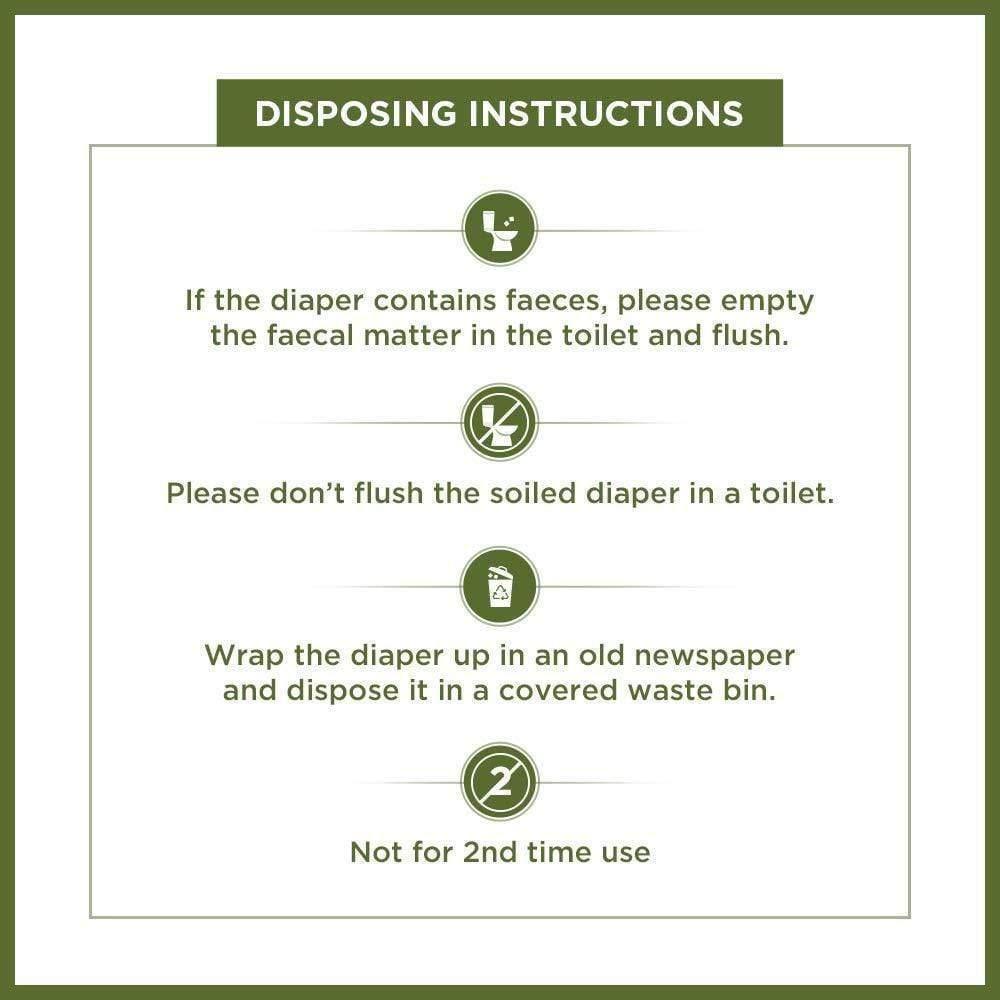 DISPOSING INSTRUCTIONS

If the diaper contains faeces, please empty the faecal matter in the toilet and flush.

Please don't flush the soiled diaper in a toilet.

Wrap the diaper up in an old newspaper and dispose it in a covered waste bin.

2

Not for 2nd time use