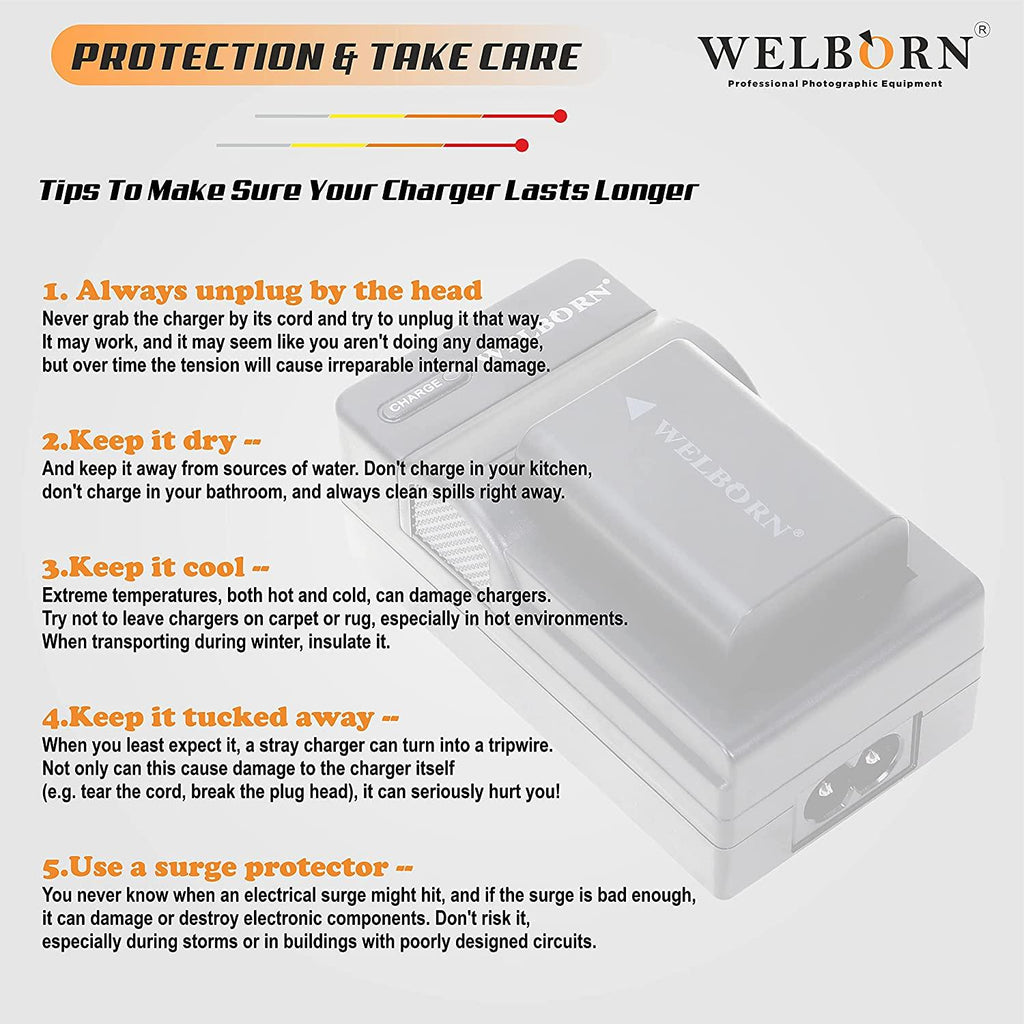 PROTECTION & TAKE CARE

WELBORN®
Professional Photographic Equipment

Tips To Make Sure Your Charger Lasts Longer

1. Always unplug by the head
Never grab the charger by its cord and try to unplug it that way. It may work, and it may seem like you aren't doing any damage, but over time the tension will cause irreparable internal damage.

2.Keep it dry --
And keep it away from sources of water. Don't charge in your kitchen, don't charge in your bathroom, and always clean spills right away.

3.Keep it cool --
Extreme temperatures, both hot and cold, can damage chargers. Try not to leave chargers on carpet or rug, especially in hot environments. When transporting during winter, insulate it.

4.Keep it tucked away --
When you least expect it, a stray charger can turn into a tripwire. Not only can this cause damage to the charger itself (e.g. tear the cord, break the plug head), it can seriously hurt you!

5.Use a surge protector --
You never know when an electrical surge might hit, and if the surge is bad enough, it can damage or destroy electronic components. Don't risk it, especially during storms or in buildings with poorly designed circuits.

WELBORN®
CHARGE
WELBORN®