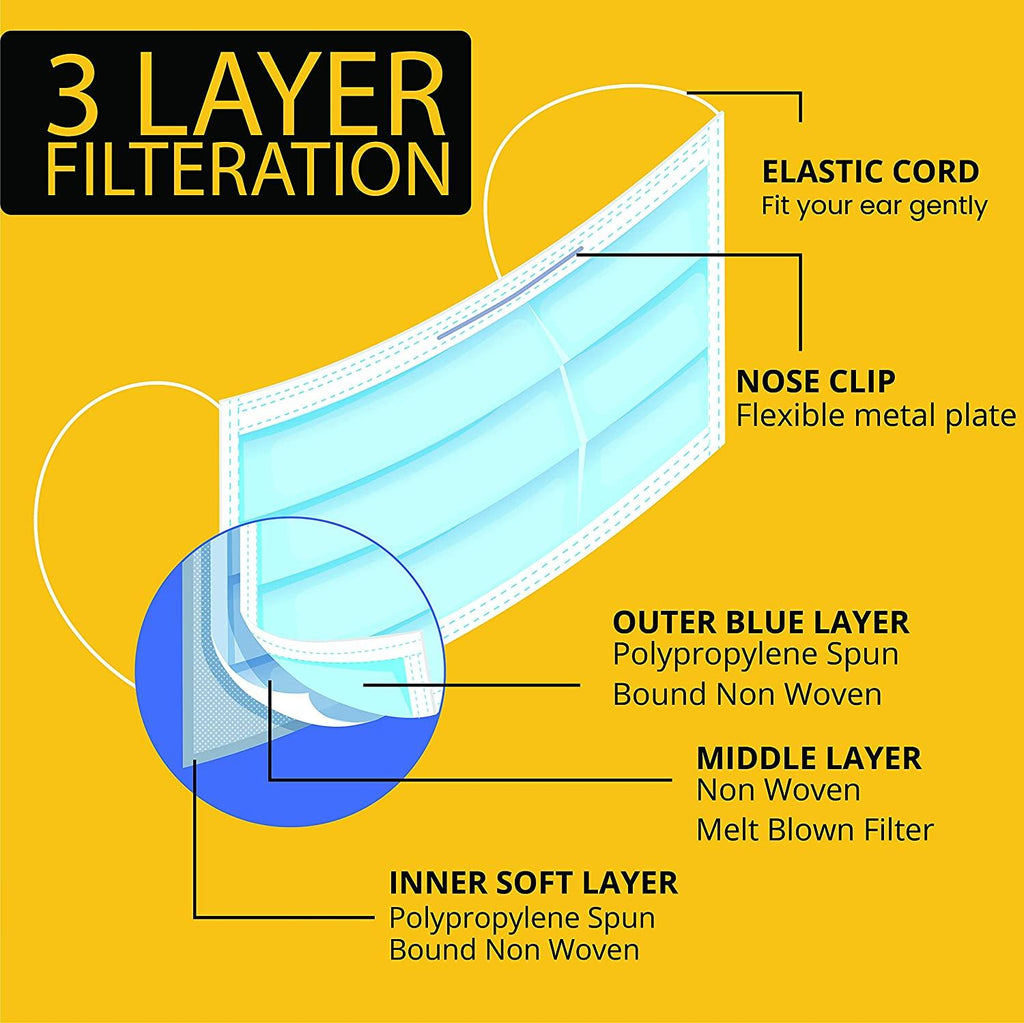 3 LAYER
FILTERATION

ELASTIC CORD
Fit your ear gently

NOSE CLIP
Flexible metal plate

OUTER BLUE LAYER
Polypropylene Spun
Bound Non Woven

MIDDLE LAYER
Non Woven
Melt Blown Filter

INNER SOFT LAYER
Polypropylene Spun
Bound Non Woven