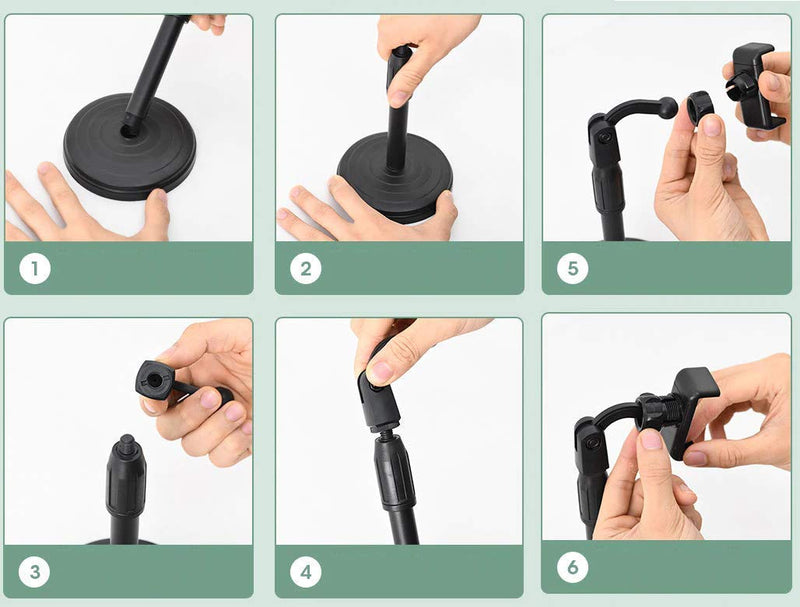 1

2

5

3

4

6