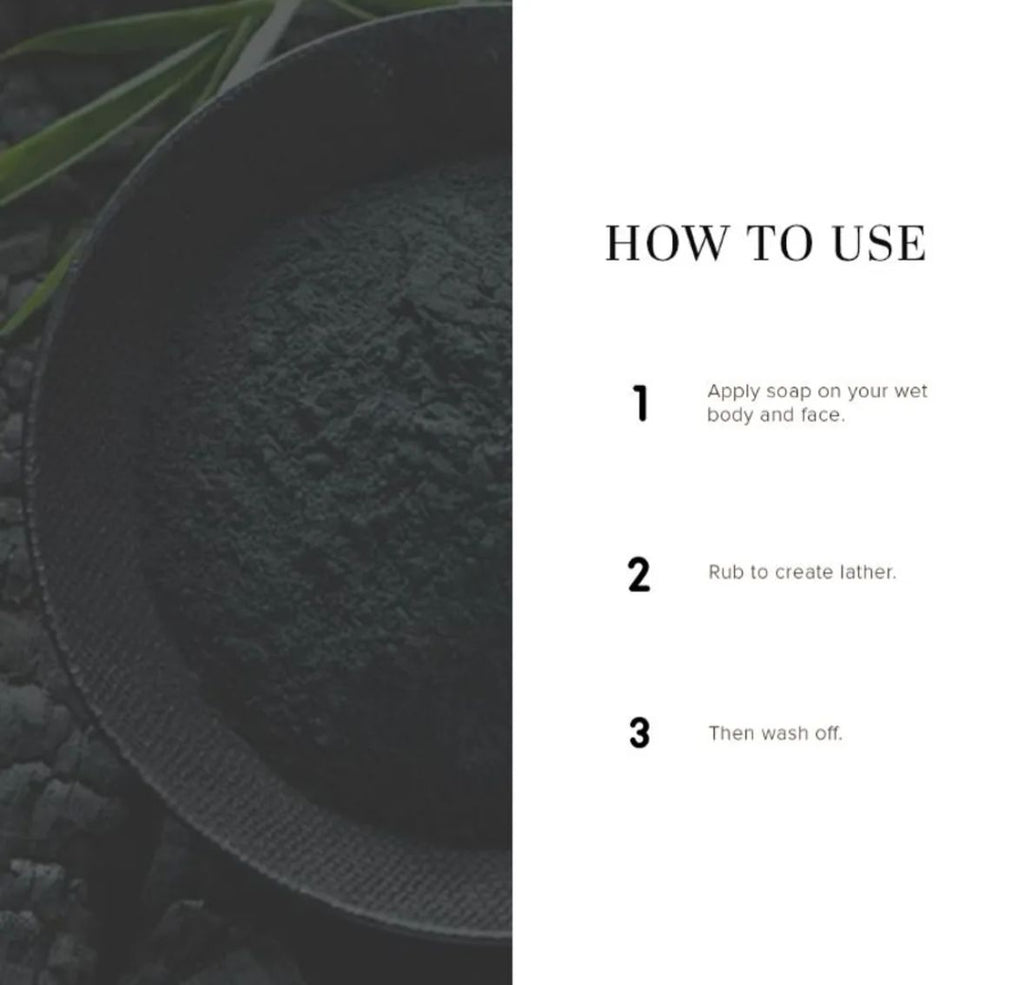 HOW TO USE

1 Apply soap on your wet body and face.

2 Rub to create lather.

3 Then wash off.