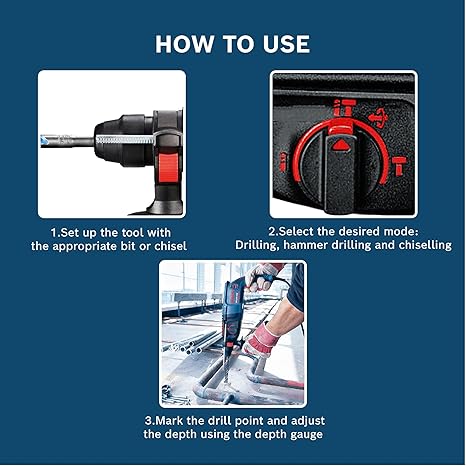 HOW TO USE

1.Set up the tool with the appropriate bit or chisel

2.Select the desired mode: Drilling, hammer drilling and chiselling

3.Mark the drill point and adjust the depth using the depth gauge