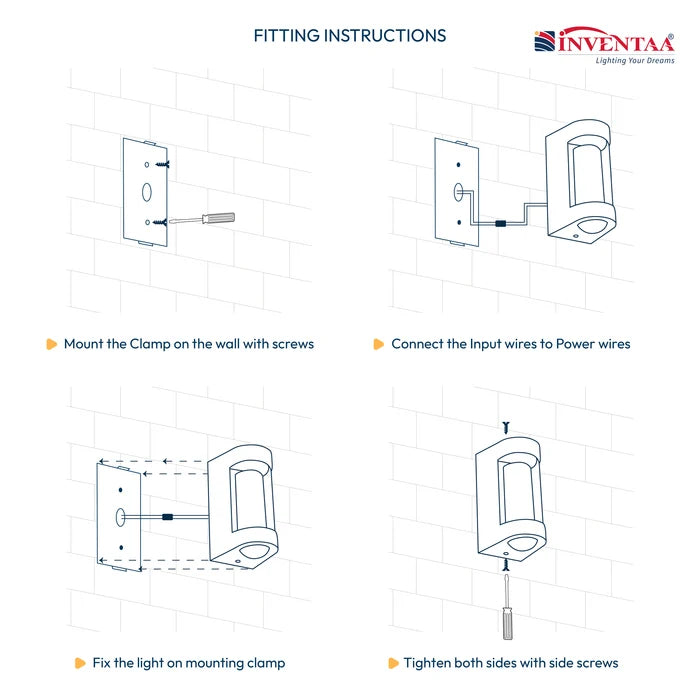 FITTING INSTRUCTIONS

INVENTAA®
Lighting Your Dreams

Mount the Clamp on the wall with screws

Connect the Input wires to Power wires

Fix the light on mounting clamp

Tighten both sides with side screws