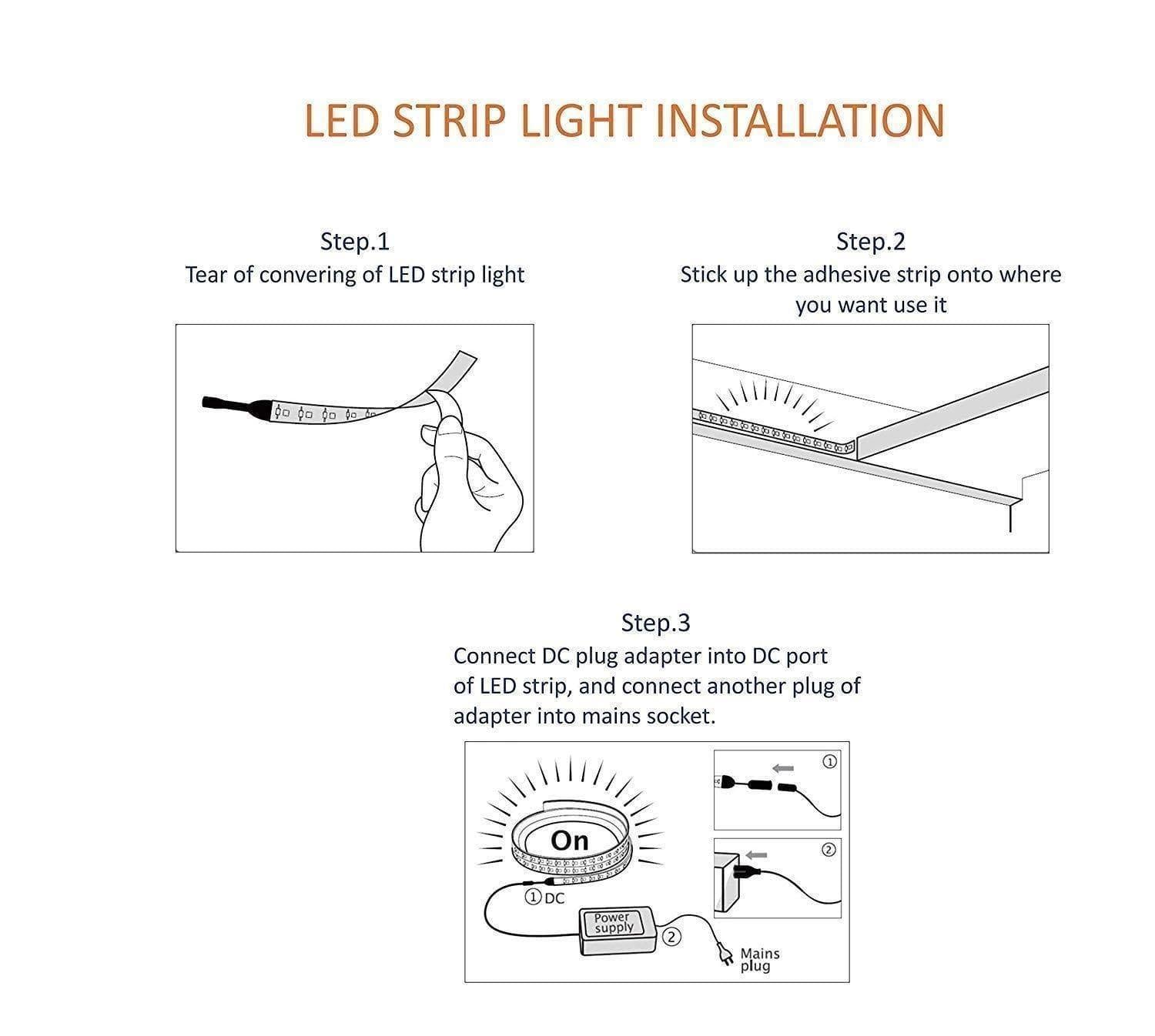 LED STRIP LIGHT INSTALLATION

Step.1
Tear of convering of LED strip light

Step.2
Stick up the adhesive strip onto where you want use it

Step.3
Connect DC plug adapter into DC port of LED strip, and connect another plug of adapter into mains socket.

On

① DC

Power supply

②

Mains plug

①

②