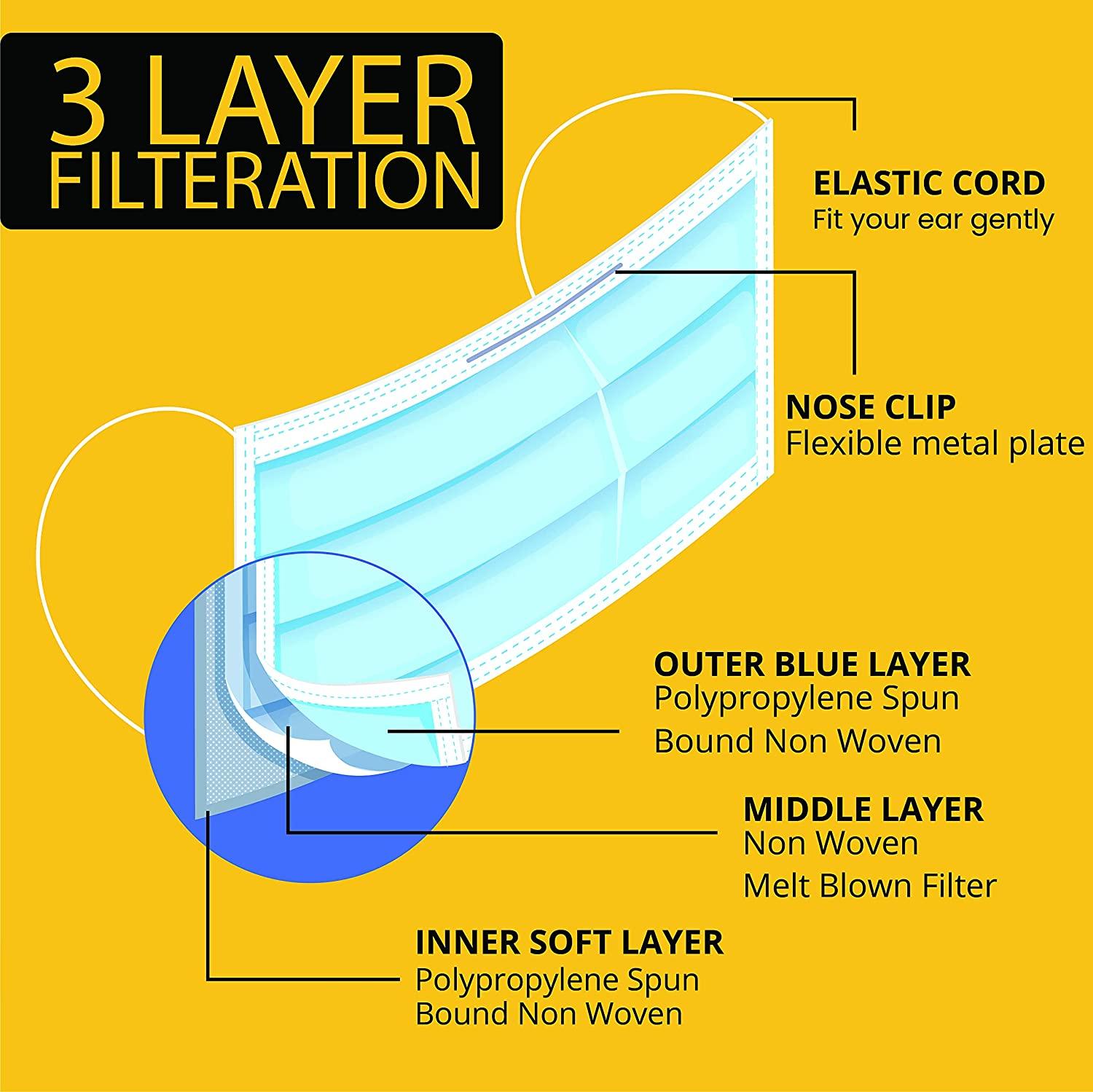 3 LAYER
FILTERATION

ELASTIC CORD
Fit your ear gently

NOSE CLIP
Flexible metal plate

OUTER BLUE LAYER
Polypropylene Spun
Bound Non Woven

MIDDLE LAYER
Non Woven
Melt Blown Filter

INNER SOFT LAYER
Polypropylene Spun
Bound Non Woven