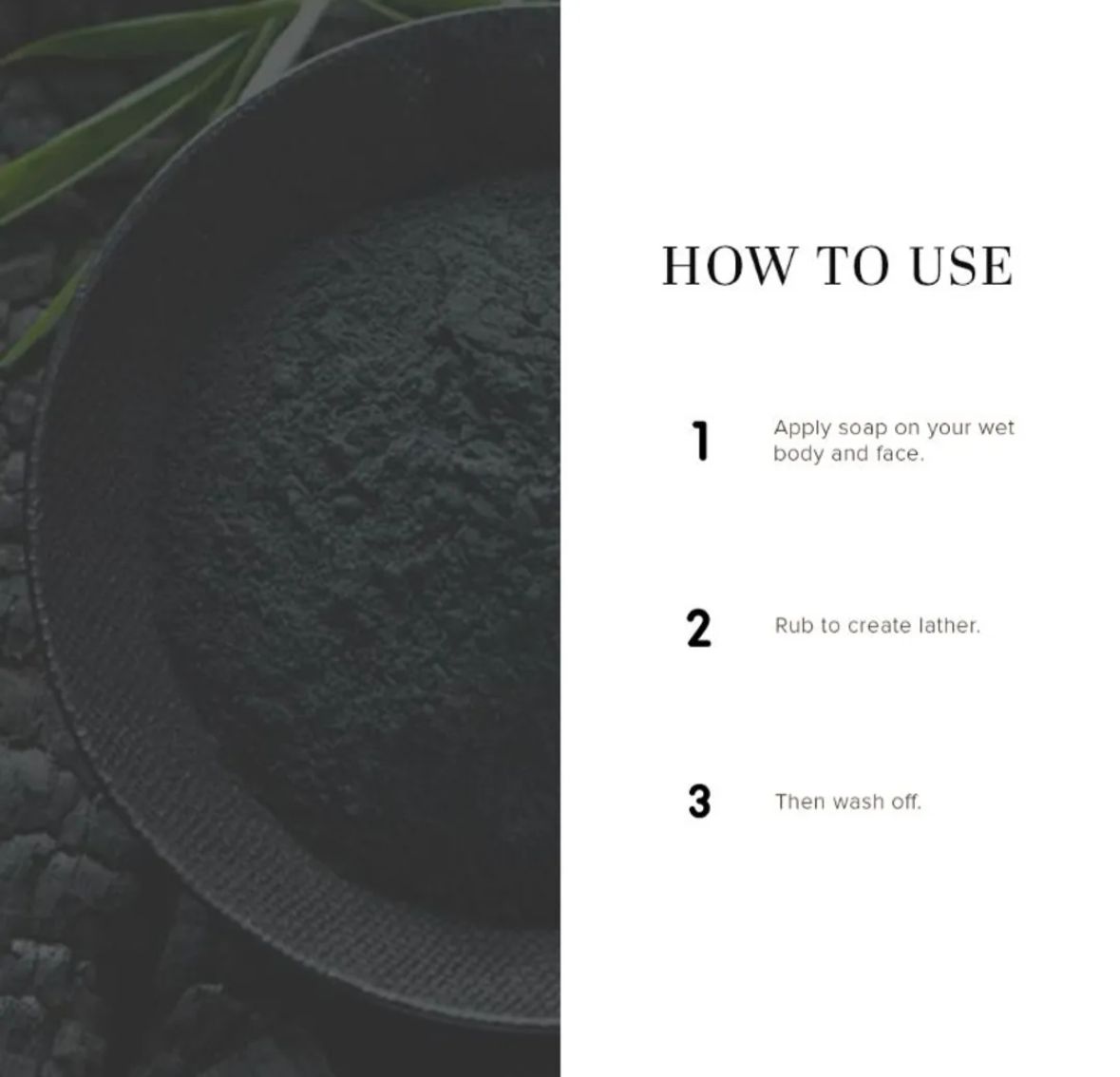 HOW TO USE

1 Apply soap on your wet body and face.

2 Rub to create lather.

3 Then wash off.