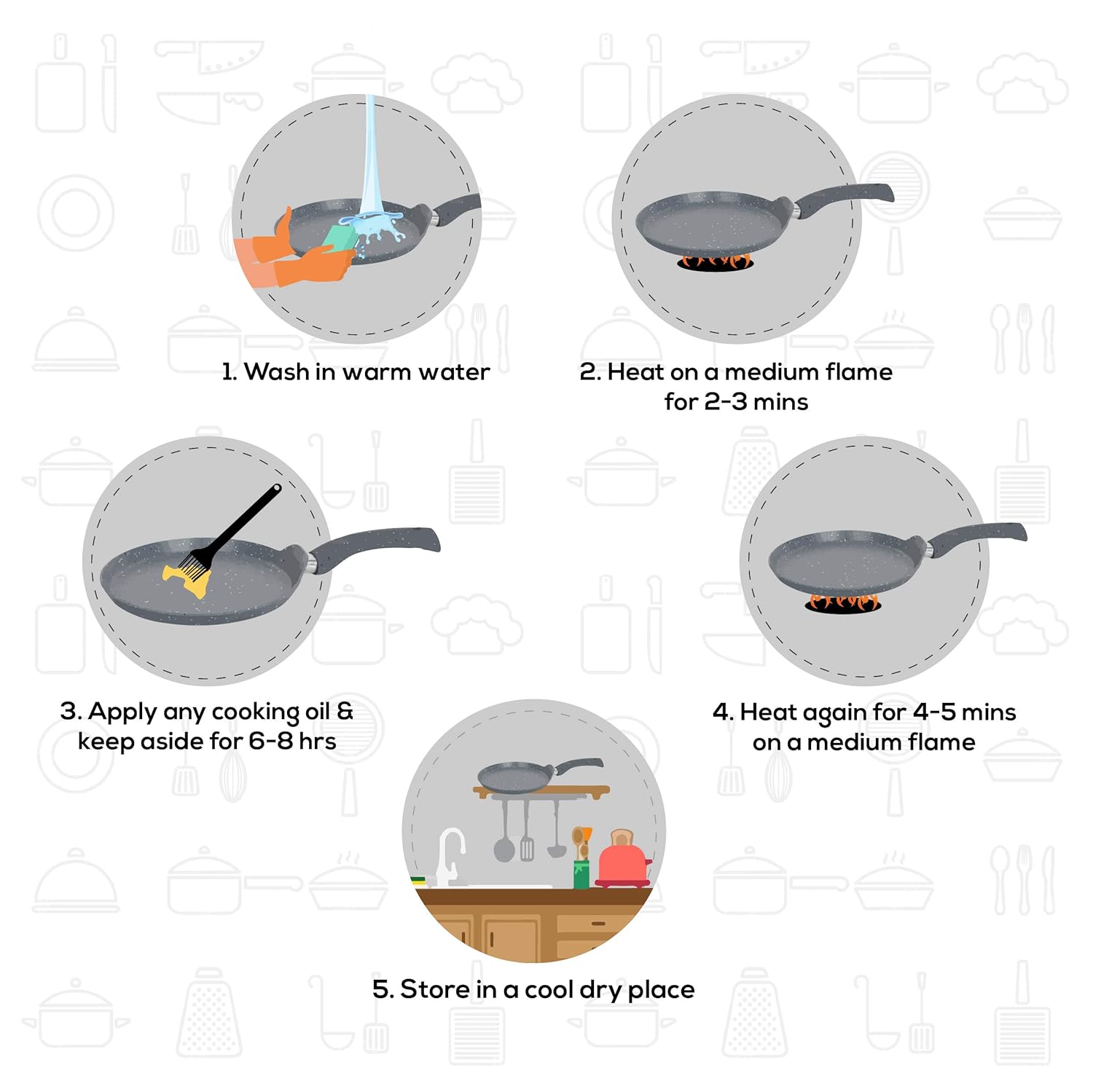 1. Wash in warm water

2. Heat on a medium flame for 2-3 mins

3. Apply any cooking oil & keep aside for 6-8 hrs

4. Heat again for 4-5 mins on a medium flame

5. Store in a cool dry place